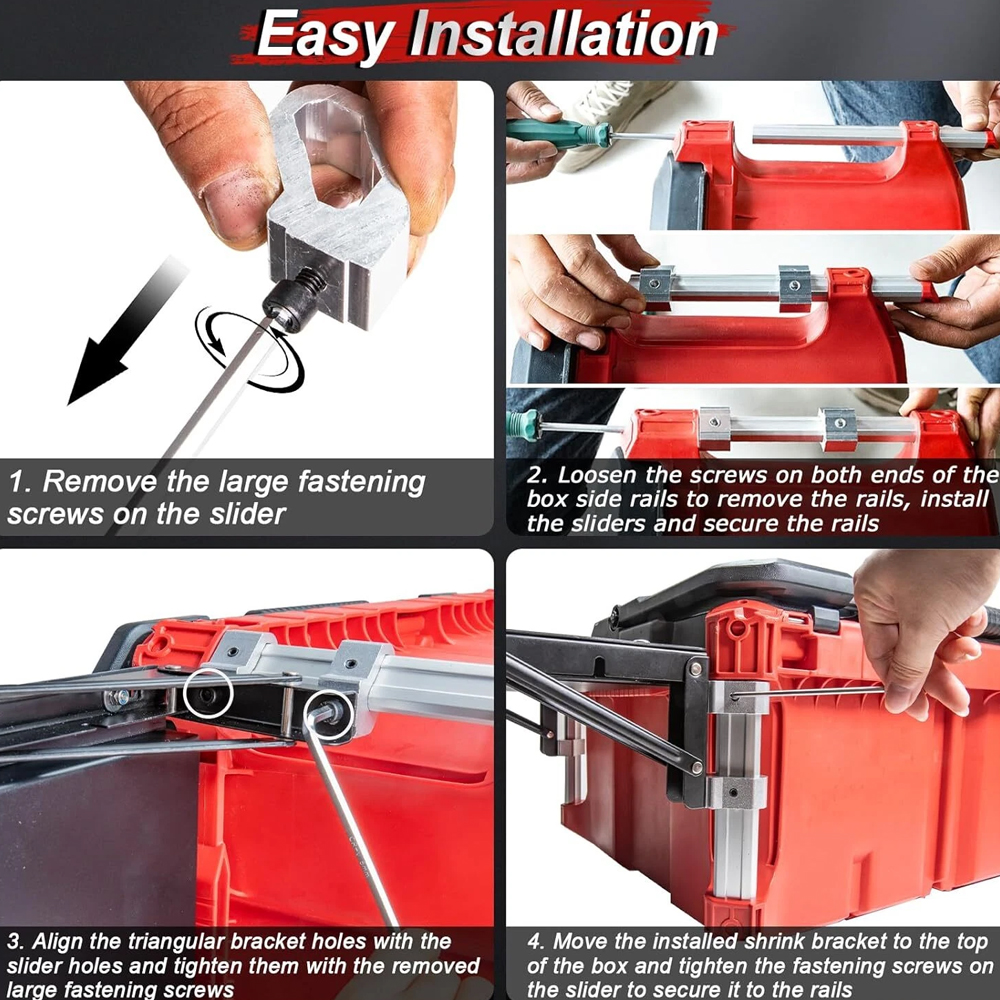 Easy Installation

1. Remove the large fastening screws on the slider

2. Loosen the screws on both ends of the box side rails to remove the rails, install the sliders and secure the rails

3. Align the triangular bracket holes with the slider holes and tighten them with the removed large fastening screws

4. Move the installed shrink bracket to the top of the box and tighten the fastening screws on the slider to secure it to the rails